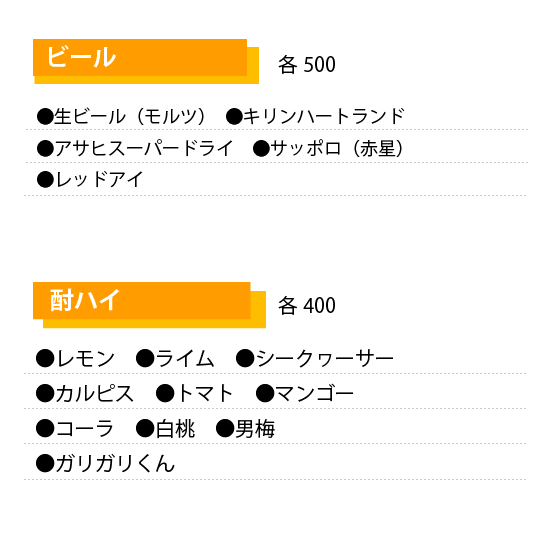 ビール

各500

●生ビール（モルツ） ●キリンハートランド

●アサヒスーパードライ ●サッポロ（赤星）

●レッドアイ

酎ハイ

各400

●レモン ●ライム ●シークヮーサー

●カルピス ●トマト ●マンゴー

●コーラ ●白桃 ●男梅

●ガリガリくん